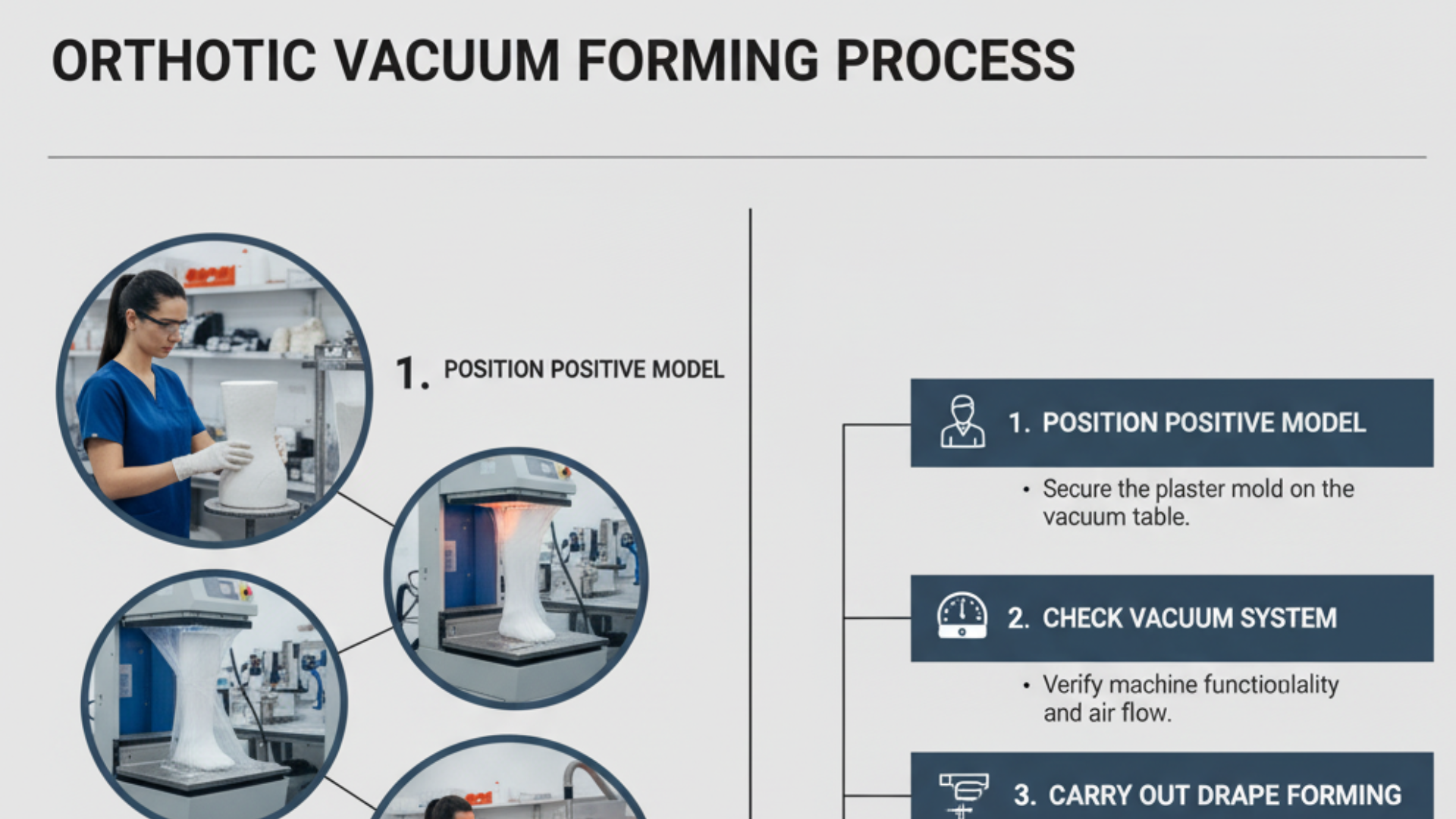 ORTHOTIC VACUUM FORMING PROCESS

1. POSITION POSITIVE MODEL

1. POSITION POSITIVE MODEL

• Secure the plaster mold on the vacuum table.

2. CHECK VACUUM SYSTEM

• Verify machine functiolality and air flow.

3. CARRY OUT DRAPE FORMING