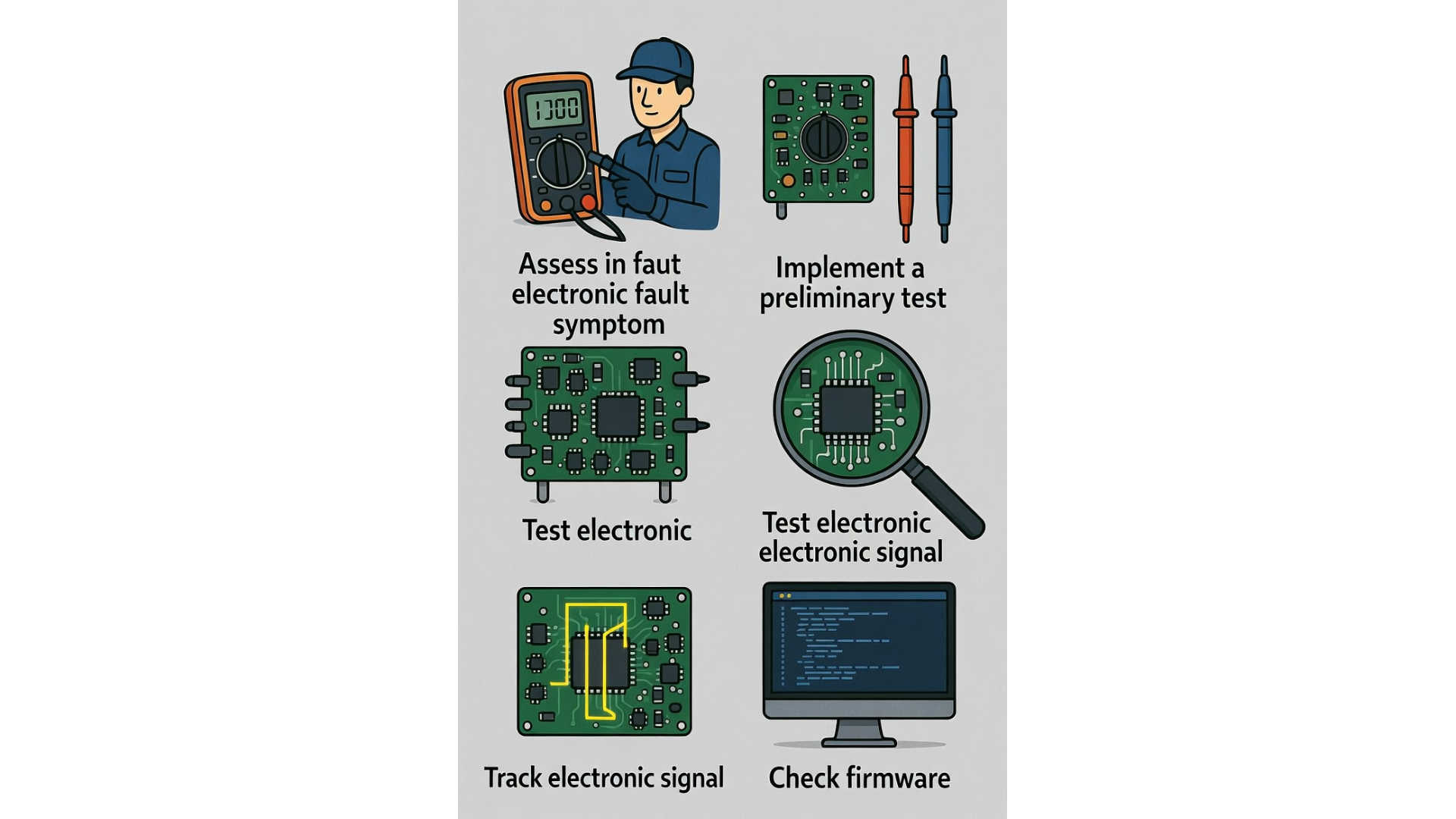 1300

Assess in faut electronic fault symptom

Implement a preliminary test

Test electronic

Test electronic electronic signal

Track electronic signal

Check firmware