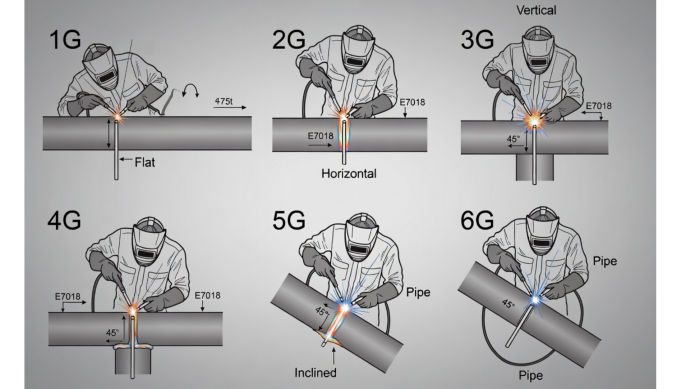 1G

475t

Flat

2G

E7018

E7018

Horizontal

Vertical

3G

E7018

45°

4G

E7018

E7018

45°

5G

Pipe

45°

Inclined

6G

Pipe

45°

Pipe