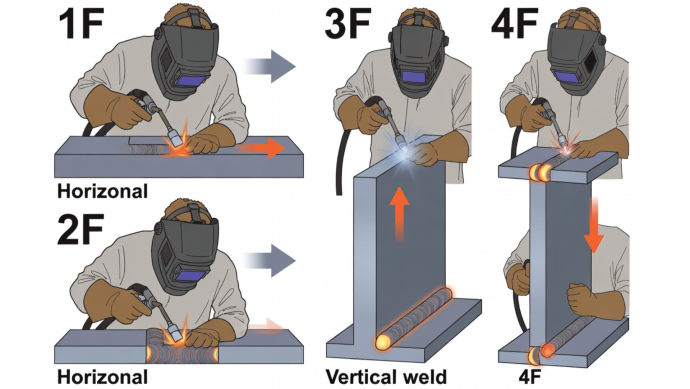 1F

Horizonal

2F

Horizonal

3F

Vertical weld

4F

4F