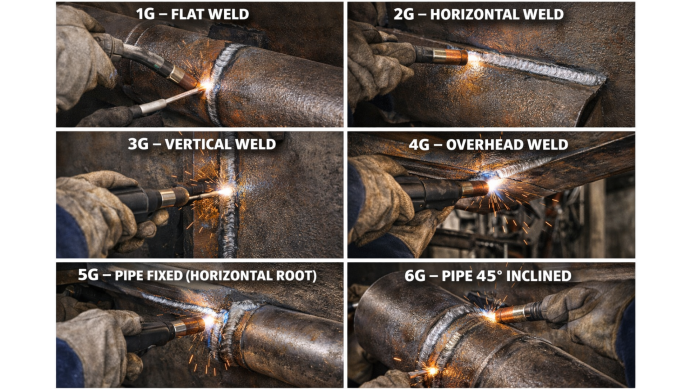 1G – FLAT WELD

2G – HORIZONTAL WELD

3G – VERTICAL WELD

4G – OVERHEAD WELD

5G – PIPE FIXED (HORIZONTAL ROOT)

6G – PIPE 45° INCLINED